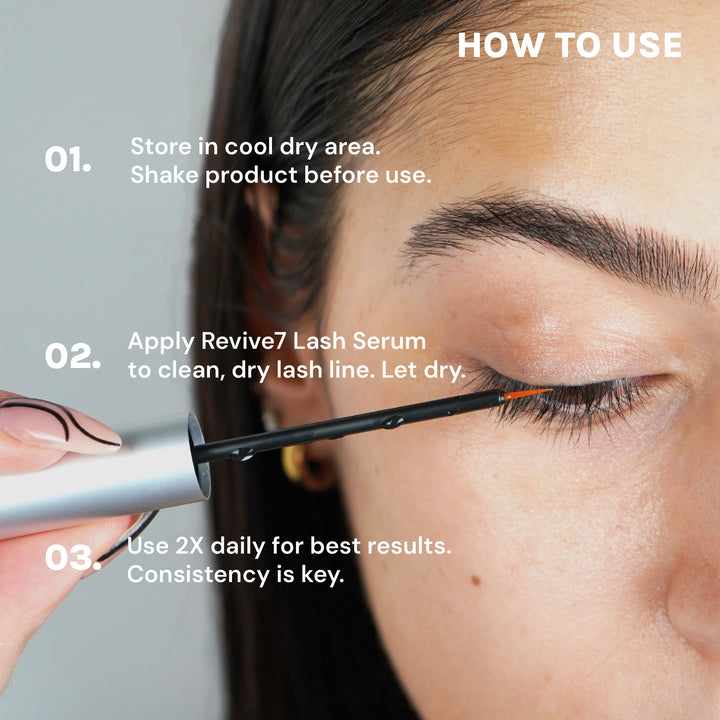 HOW TO USE

01. Store in cool dry area. Shake product before use.

02. Apply Revive7 Lash Serum to clean, dry lash line. Let dry.

03. Use 2X daily for best results. Consistency is key.